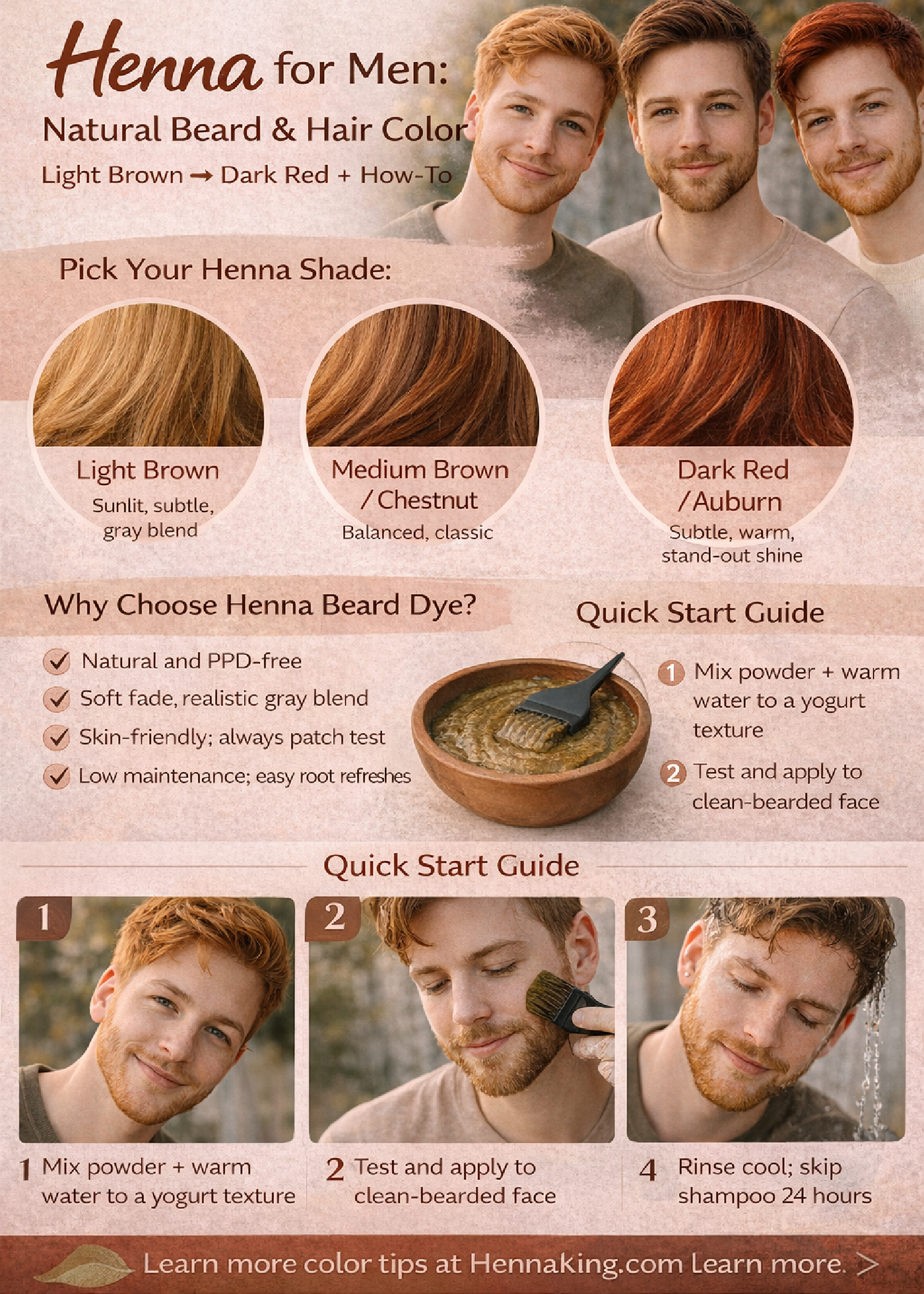 Henna for Men:
Natural Beard & Hair Color
Light Brown → Dark Red + How-To

Pick Your Henna Shade:

Light Brown
Sunlit, subtle, gray blend

Medium Brown / Chestnut
Balanced, classic

Dark Red / Auburn
Subtle, warm, stand-out shine

Why Choose Henna Beard Dye?

Natural and PPD-free
Soft fade, realistic gray blend
Skin-friendly; always patch test
Low maintenance; easy root refreshes

Quick Start Guide

1 Mix powder + warm water to a yogurt texture
2 Test and apply to clean-bearded face

Quick Start Guide

1
2
3

1 Mix powder + warm water to a yogurt texture
2 Test and apply to clean-bearded face
4 Rinse cool; skip shampoo 24 hours

Learn more color tips at Hennaking.com Learn more. >